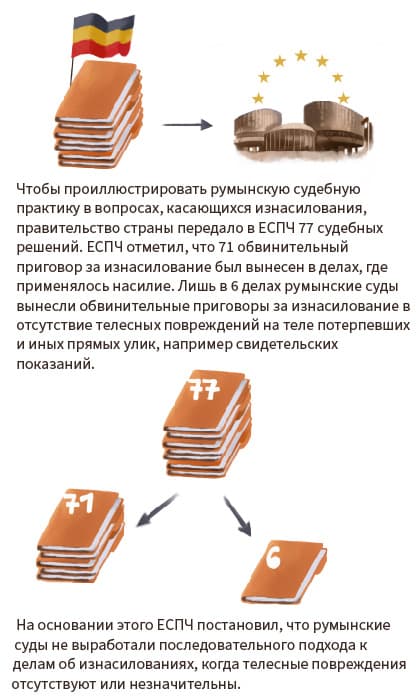 Чтобы проиллюстрировать румынскую судебную практику в вопросах, касающихся изнасилования, правительство страны передало в ЕСПЧ 77 судебных решений. ЕСПЧ отметил, что 71 обвинительный приговор за изнасилование был вынесен в делах, где применялось насилие. Лишь в 6 делах румынские суды вынесли обвинительные приговоры за изнасилование в отсутствие телесных повреждений на теле потерпевших и иных прямых улик, например свидетельских показаний.

77

71

6

На основании этого ЕСПЧ постановил, что румынские суды не выработали последовательного подхода к делам об изнасилованиях, когда телесные повреждения отсутствуют или незначительны.