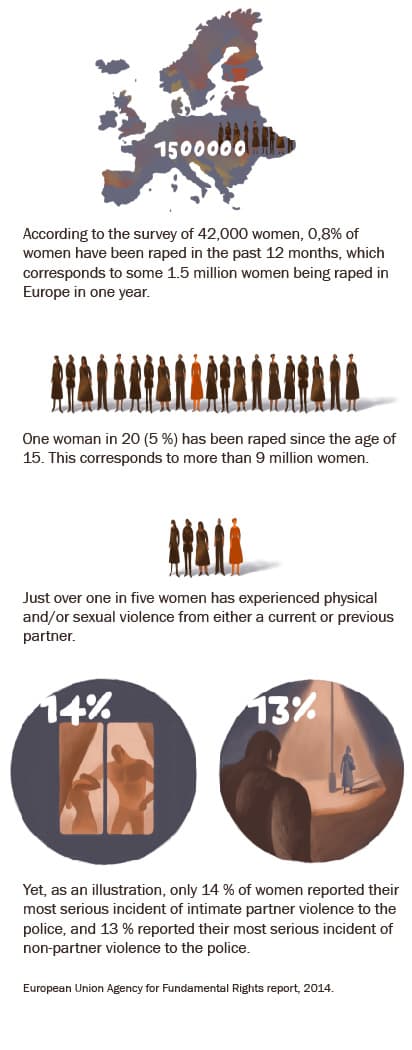 1500000

According to the survey of 42,000 women, 0,8% of women have been raped in the past 12 months, which corresponds to some 1.5 million women being raped in Europe in one year.

One woman in 20 (5 %) has been raped since the age of 15. This corresponds to more than 9 million women.

Just over one in five women has experienced physical and/or sexual violence from either a current or previous partner.

14%

13%

Yet, as an illustration, only 14 % of women reported their most serious incident of intimate partner violence to the police, and 13 % reported their most serious incident of non-partner violence to the police.

European Union Agency for Fundamental Rights report, 2014.