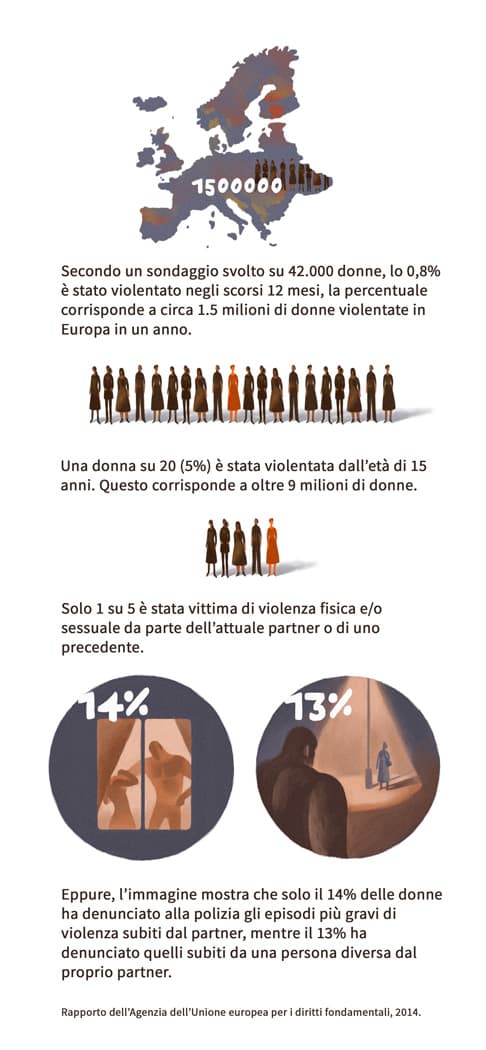 1500000

Secondo un sondaggio svolto su 42.000 donne, lo 0,8% è stato violentato negli scorsi 12 mesi, la percentuale corrisponde a circa 1.5 milioni di donne violentate in Europa in un anno.

Una donna su 20 (5%) è stata violentata dall'età di 15 anni. Questo corrisponde a oltre 9 milioni di donne.

Solo 1 su 5 è stata vittima di violenza fisica e/o sessuale da parte dell'attuale partner o di uno precedente.

14%

13%

Eppure, l'immagine mostra che solo il 14% delle donne ha denunciato alla polizia gli episodi più gravi di violenza subiti dal partner, mentre il 13% ha denunciato quelli subiti da una persona diversa dal proprio partner.

Rapporto dell'Agenzia dell'Unione europea per i diritti fondamentali, 2014.