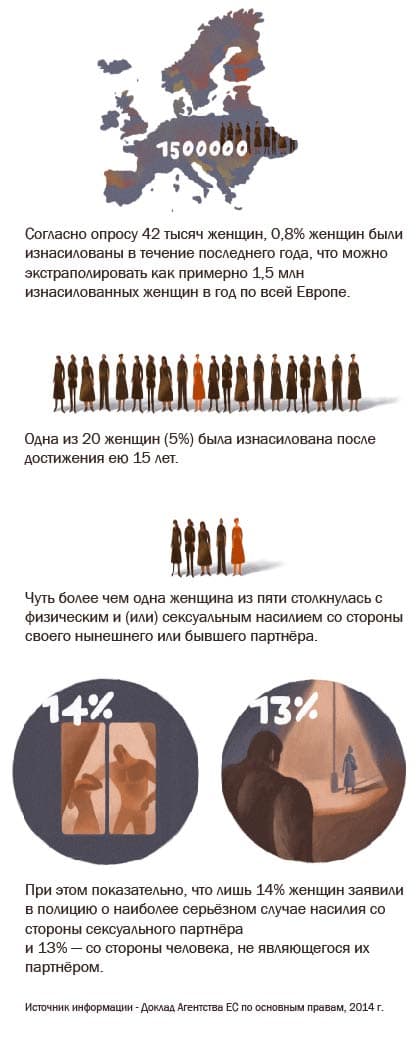 1500000

Согласно опросу 42 тысяч женщин, 0,8% женщин были изнасилованы в течение последнего года, что можно экстраполировать как примерно 1,5 млн изнасилованных женщин в год по всей Европе.

Одна из 20 женщин (5%) была изнасилована после достижения ею 15 лет.

Чуть более чем одна женщина из пяти столкнулась с физическим и (или) сексуальным насилием со стороны своего нынешнего или бывшего партнёра.

14%

13%

При этом показательно, что лишь 14% женщин заявили в полицию о наиболее серьёзном случае насилия со стороны сексуального партнёра и 13% — со стороны человека, не являющегося их партнёром.

Источник информации - Доклад Агентства ЕС по основным правам, 2014 г.